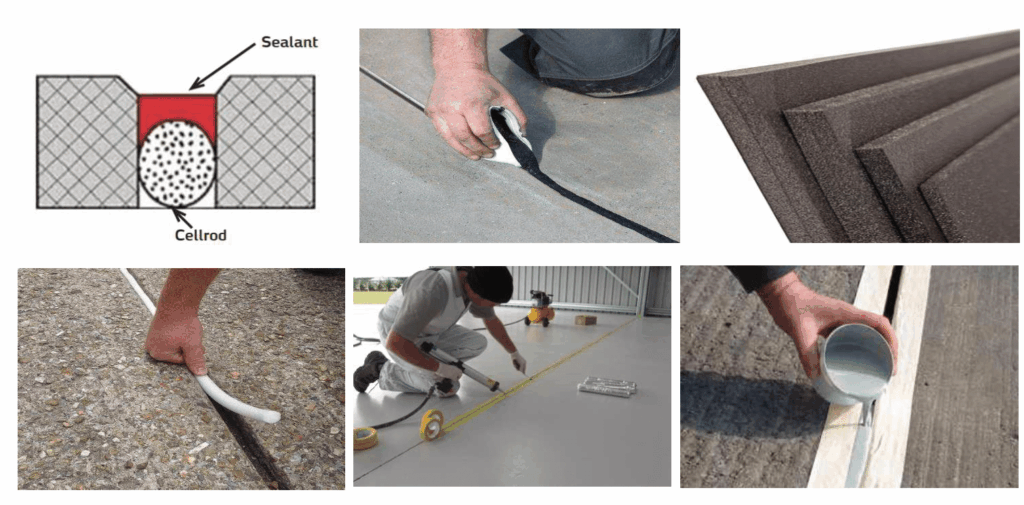 Sealant

Cellrod